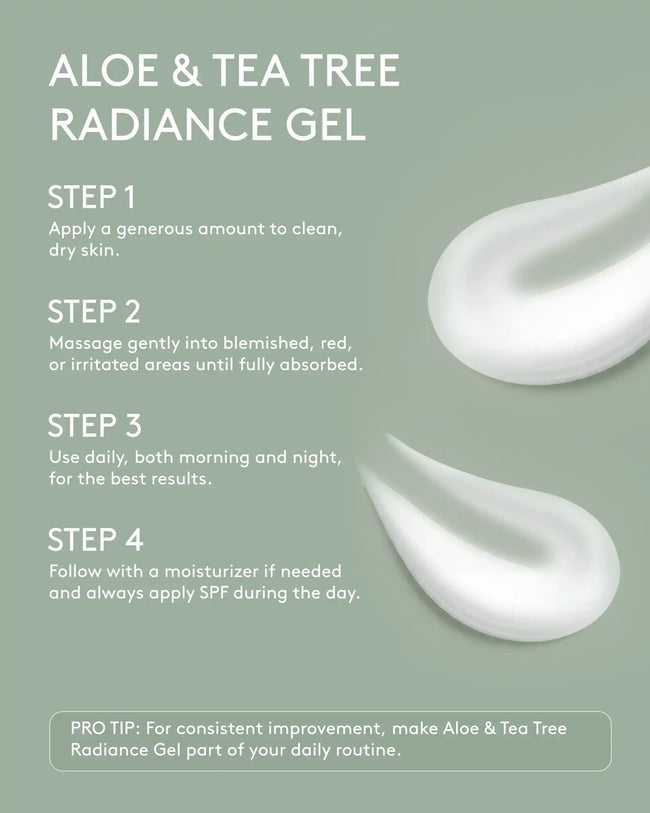 ALOE & TEA TREE RADIANCE GEL

STEP 1
Apply a generous amount to clean, dry skin.

STEP 2
Massage gently into blemished, red, or irritated areas until fully absorbed.

STEP 3
Use daily, both morning and night, for the best results.

STEP 4
Follow with a moisturizer if needed and always apply SPF during the day.

PRO TIP: For consistent improvement, make Aloe & Tea Tree Radiance Gel part of your daily routine.