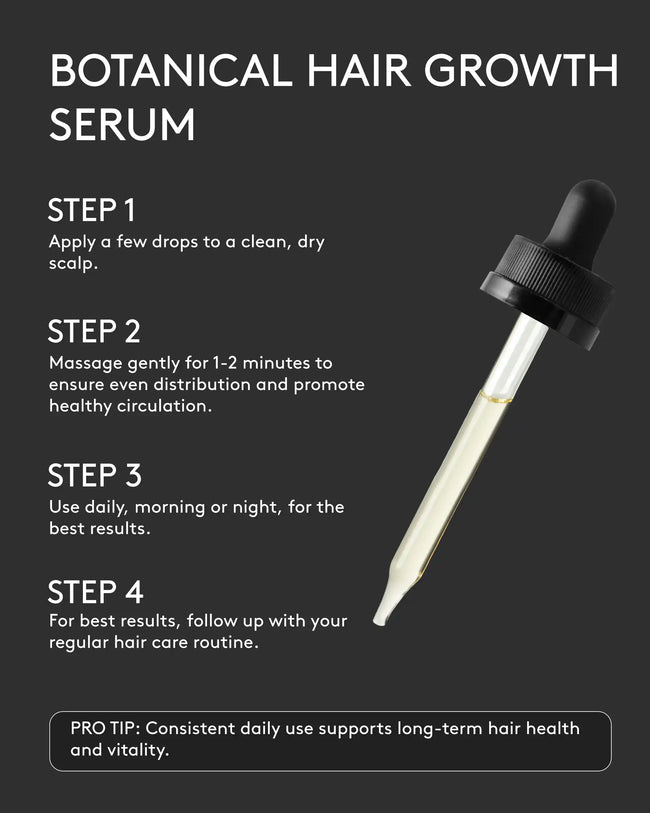 BOTANICAL HAIR GROWTH SERUM

STEP 1
Apply a few drops to a clean, dry scalp.

STEP 2
Massage gently for 1-2 minutes to ensure even distribution and promote healthy circulation.

STEP 3
Use daily, morning or night, for the best results.

STEP 4
For best results, follow up with your regular hair care routine.

PRO TIP: Consistent daily use supports long-term hair health and vitality.