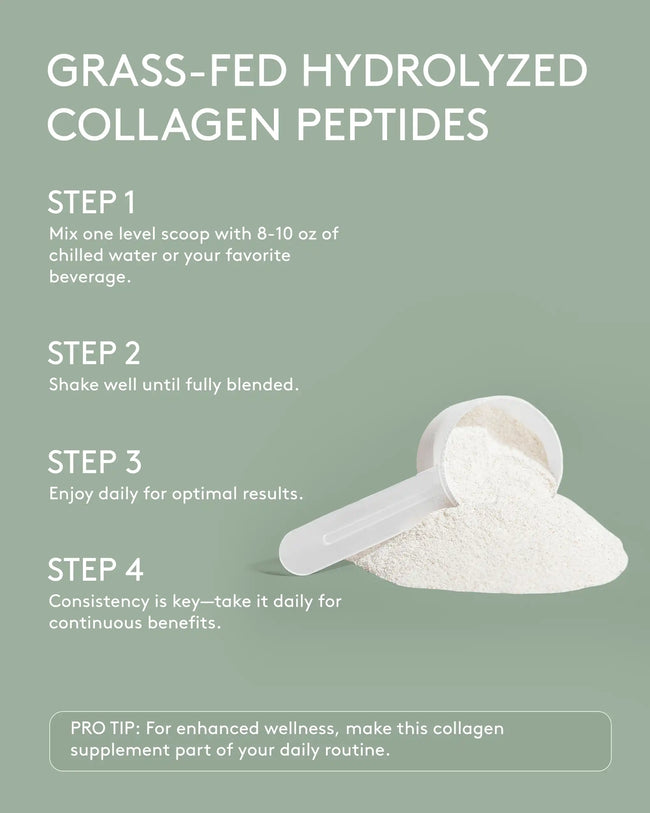 GRASS-FED HYDROLYZED COLLAGEN PEPTIDES

STEP 1
Mix one level scoop with 8-10 oz of chilled water or your favorite beverage.

STEP 2
Shake well until fully blended.

STEP 3
Enjoy daily for optimal results.

STEP 4
Consistency is key—take it daily for continuous benefits.

PRO TIP: For enhanced wellness, make this collagen supplement part of your daily routine.