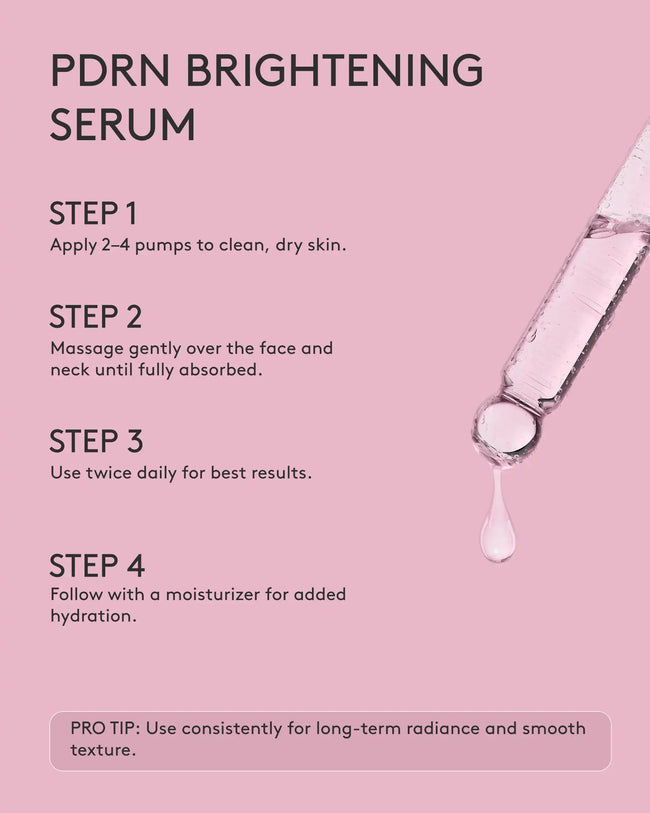 PDRN BRIGHTENING SERUM

STEP 1
Apply 2–4 pumps to clean, dry skin.

STEP 2
Massage gently over the face and neck until fully absorbed.

STEP 3
Use twice daily for best results.

STEP 4
Follow with a moisturizer for added hydration.

PRO TIP: Use consistently for long-term radiance and smooth texture.